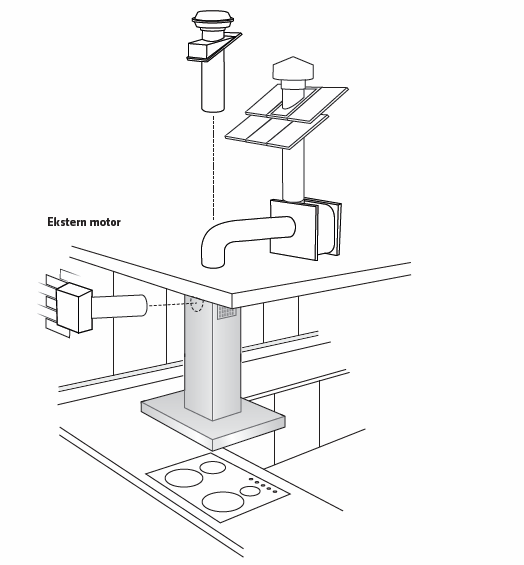 Ekstern motor